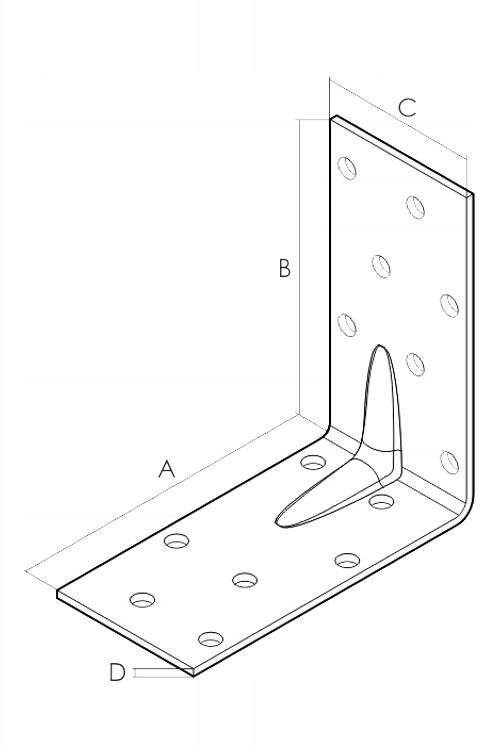 C

B

A

D